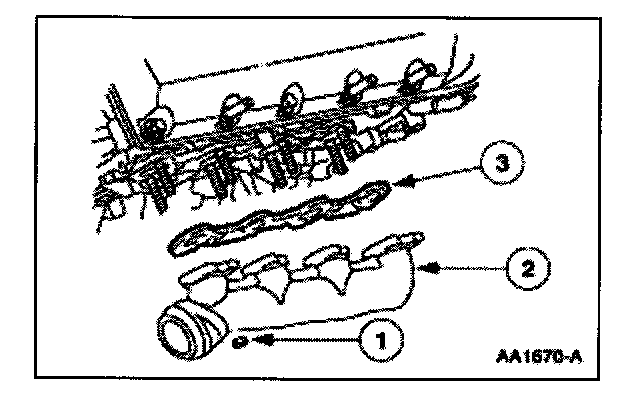 3
2
1
AA1670-A