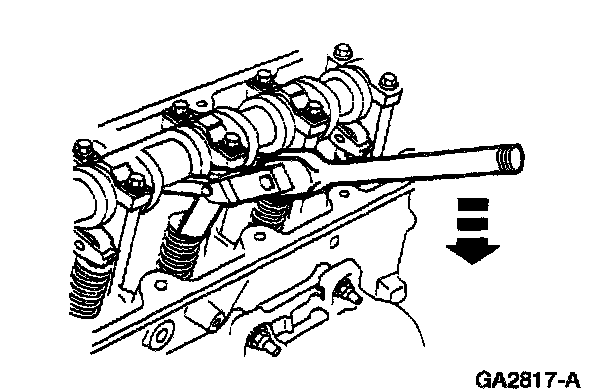 GA2817-A