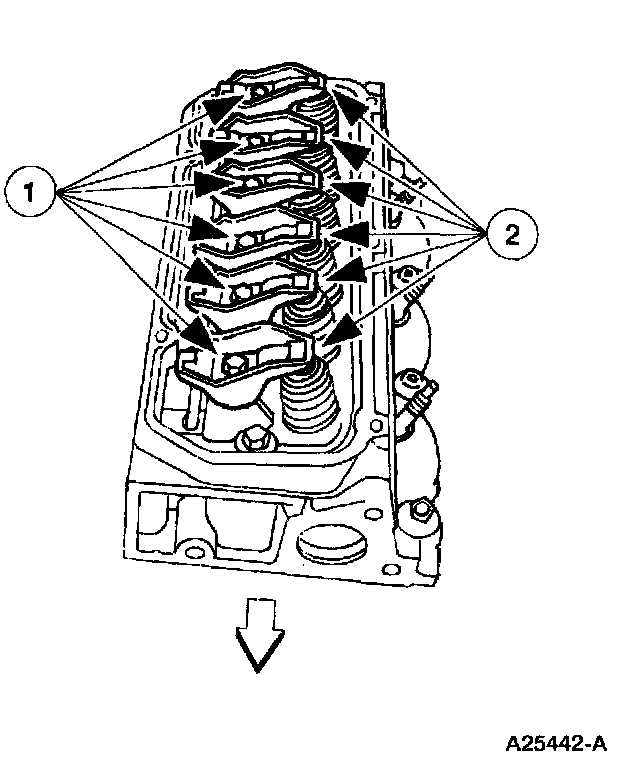 1

2

A25442-A