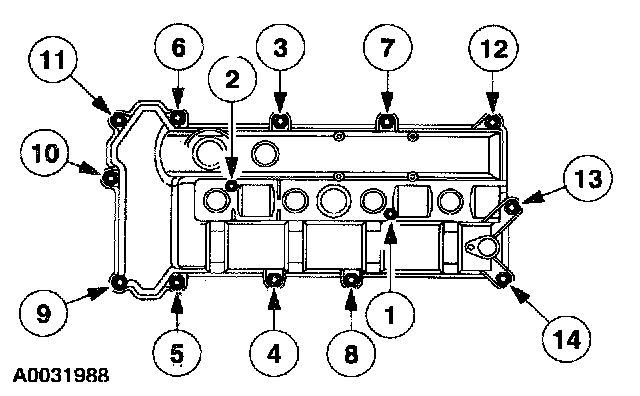 11
6
2
3
7
12
10
13
9
5
4
8
1
14
A0031988