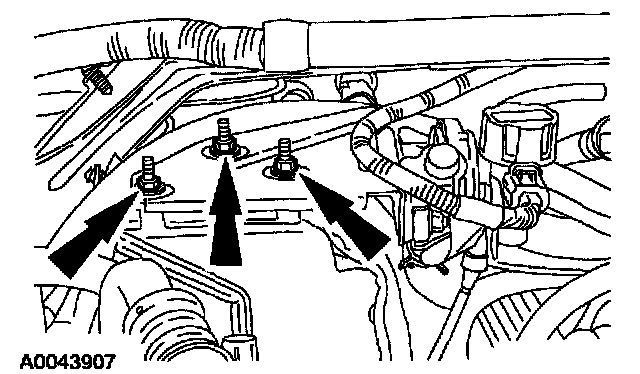 A0043907