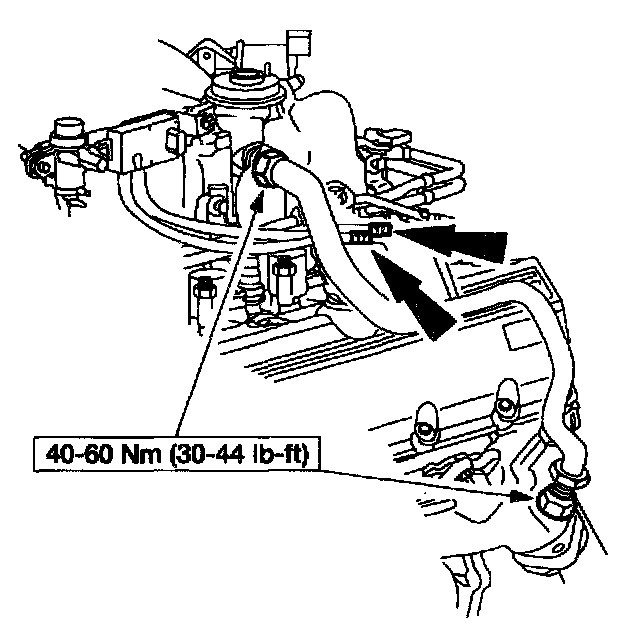 40-60 Nm (30-44 lb-ft)