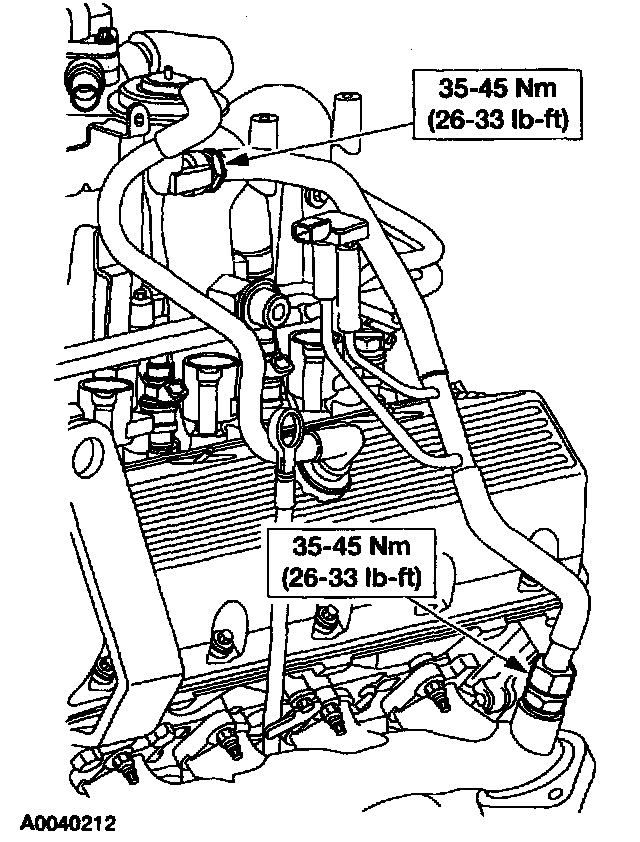 35-45 Nm
(26-33 lb-ft)

35-45 Nm
(26-33 lb-ft)

A0040212