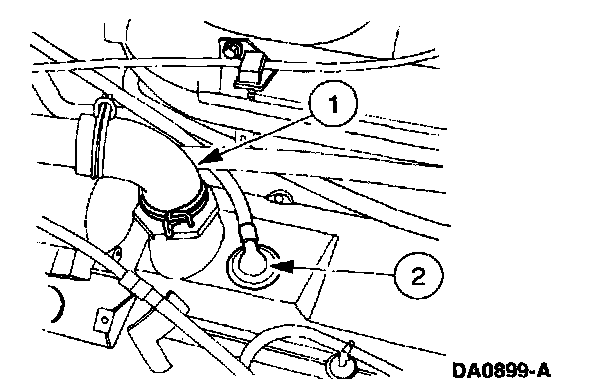 1

2

DA0899-A