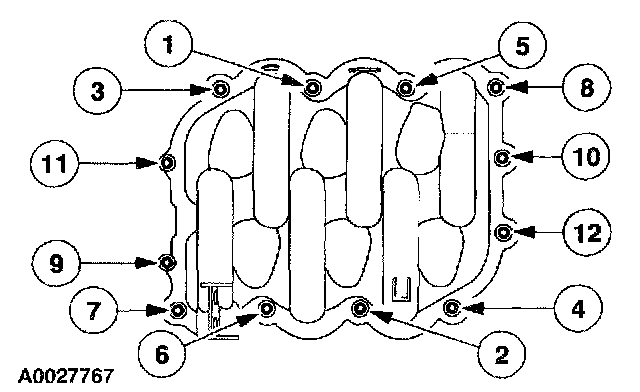 1
5
3
8
11
10
12
9
7
4
6
2
A0027767