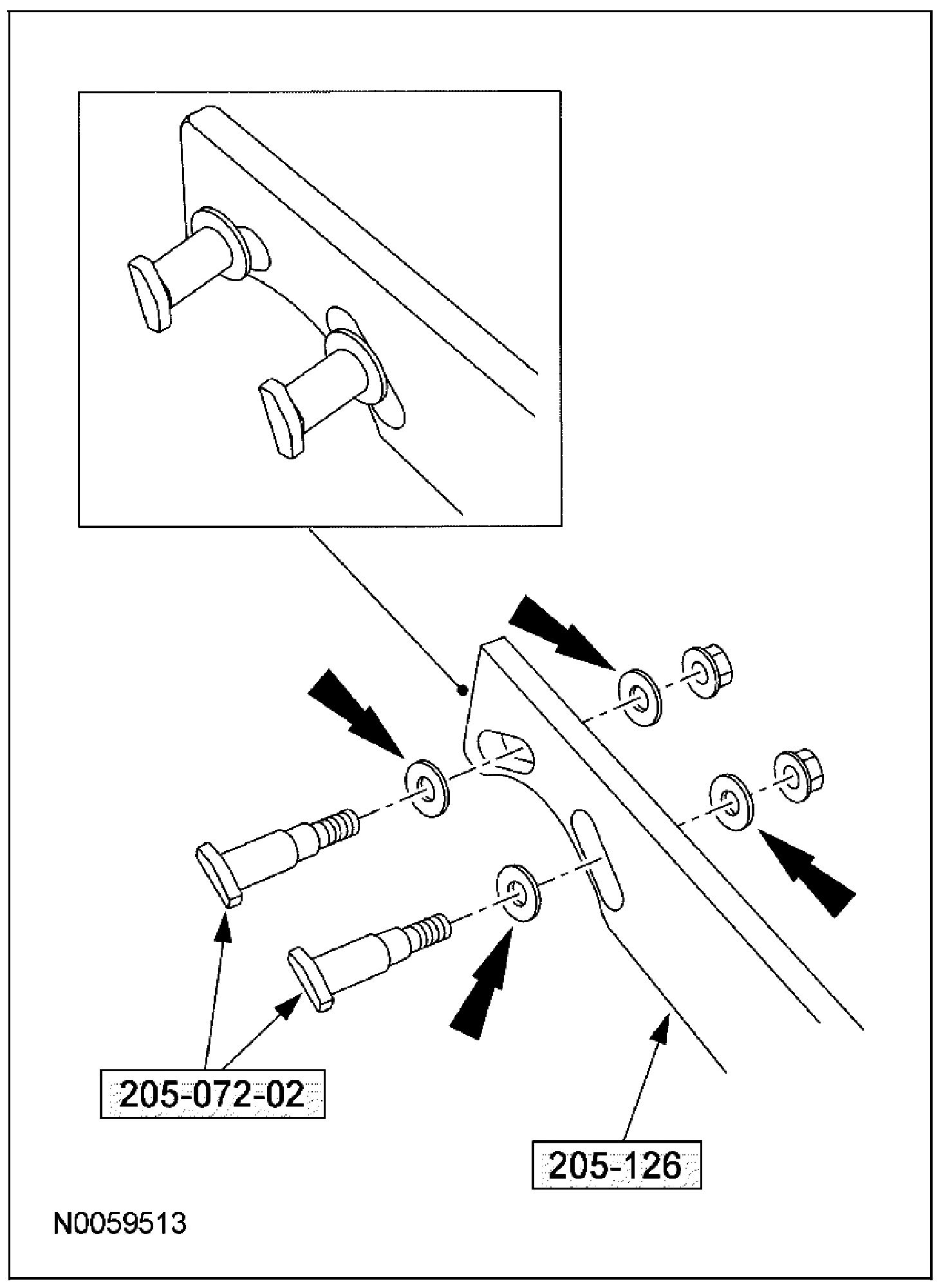 205-072-02

205-126

N0059513