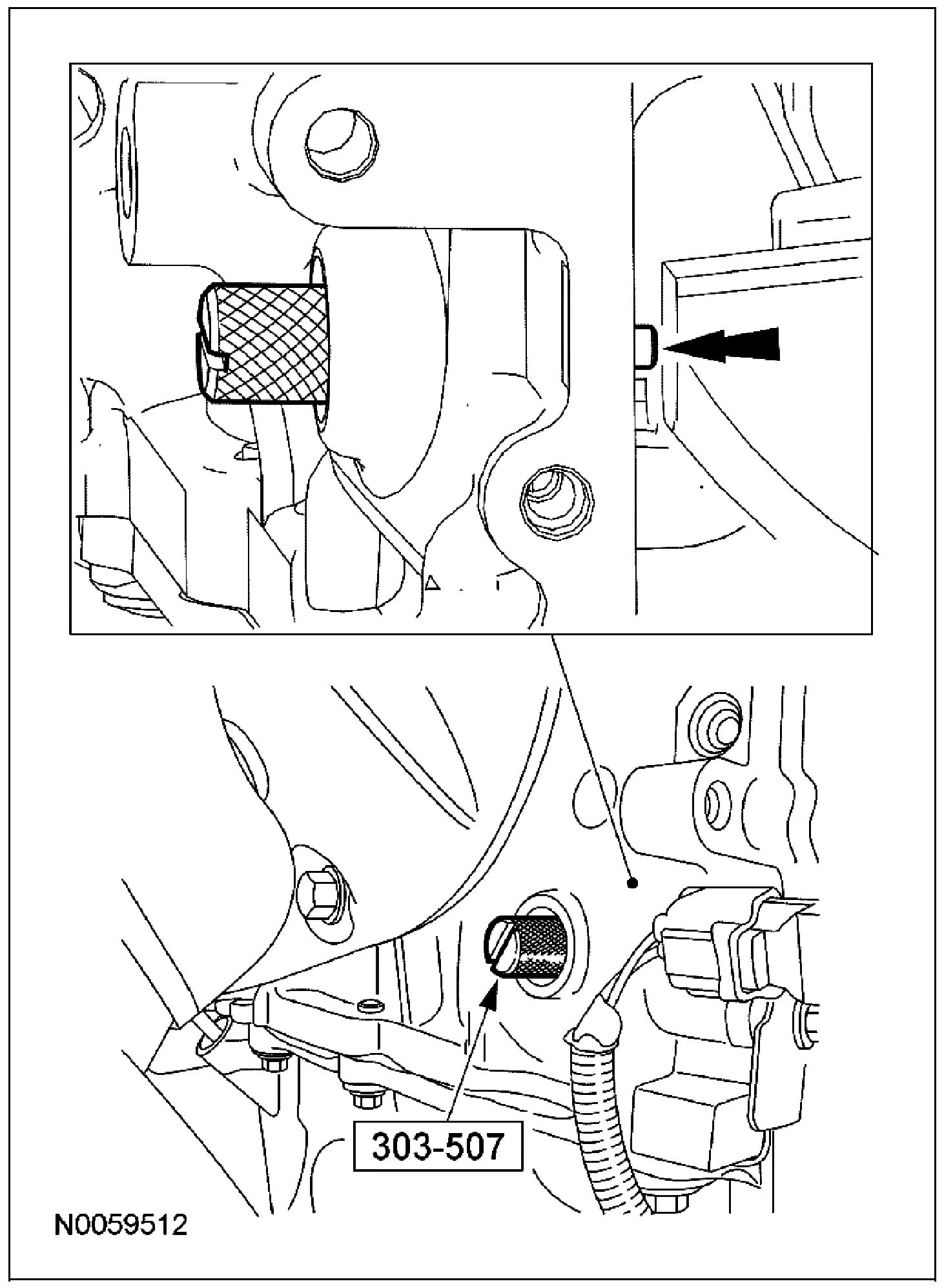 303-507

N0059512