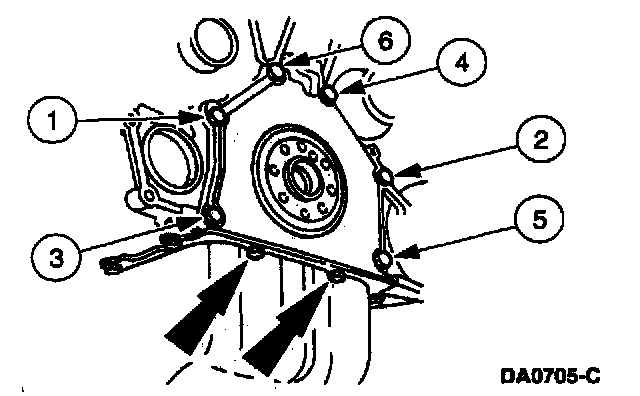 6
4
1
2
5
3
DA0705-C