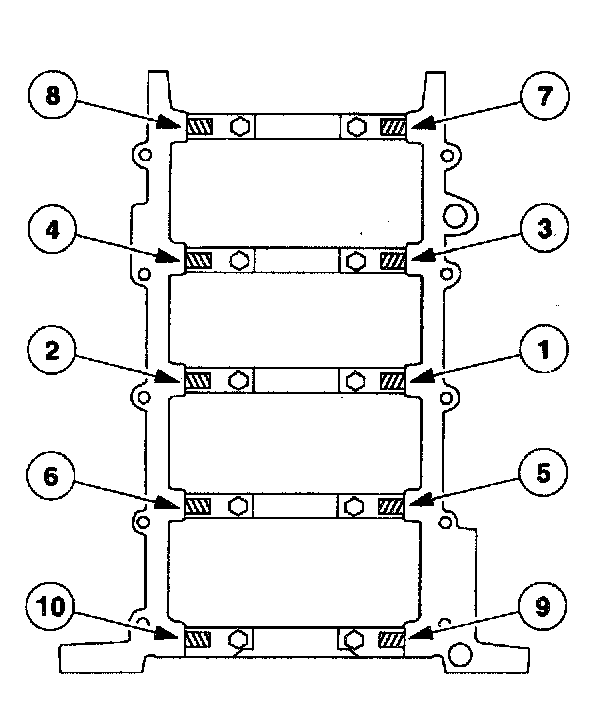 8
7
4
3
2
1
6
5
10
9