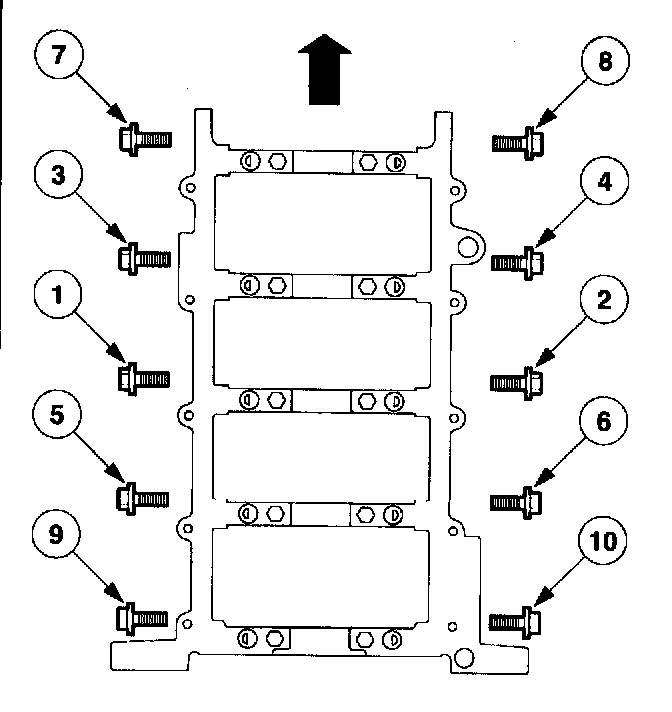 7
8
3
4
1
2
5
6
9
10