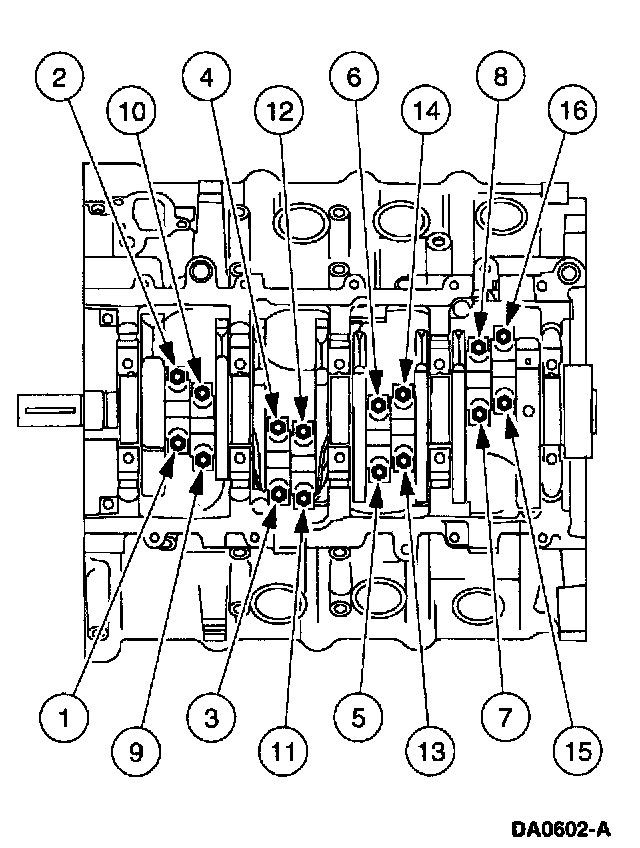 2
10
4
12
6
14
8
16
1
9
3
11
5
13
7
15
DA0602-A