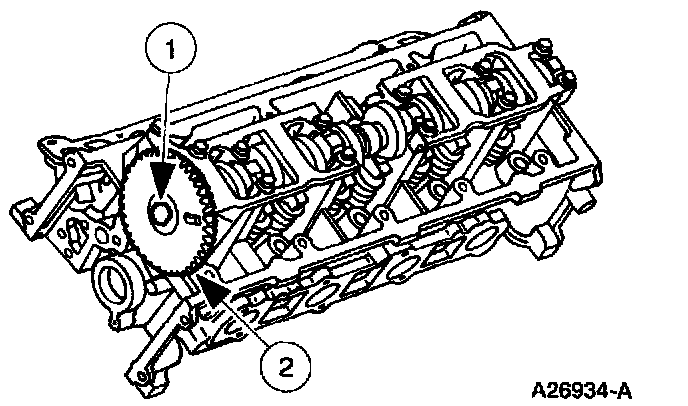 1

2

A26934-A