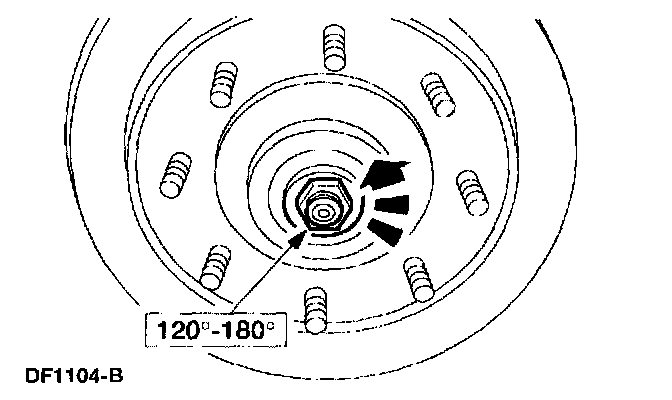 120°-180°

DF1104-B