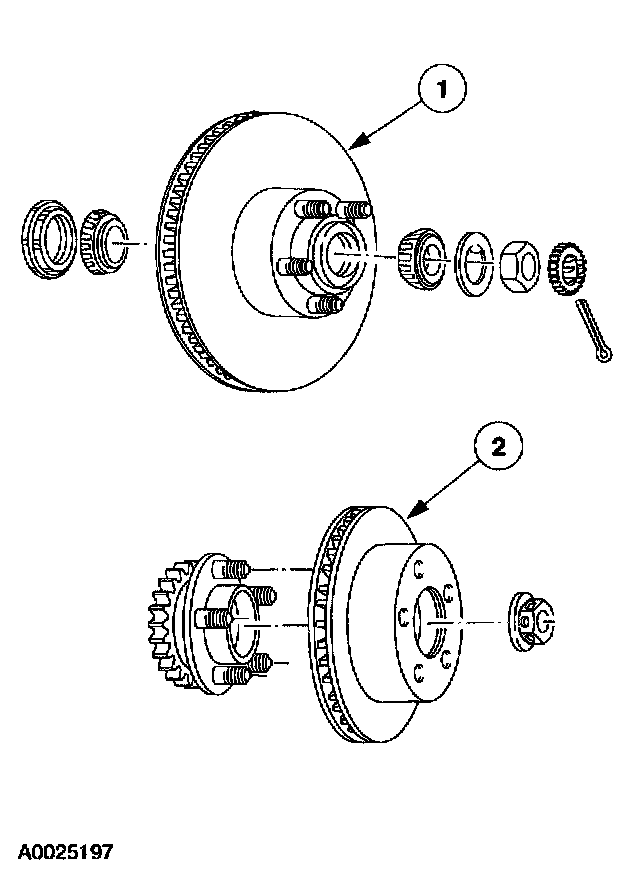 1

2

A0025197