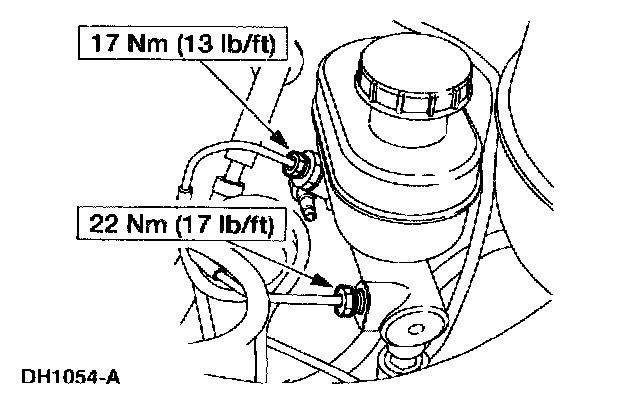 17 Nm (13 lb/ft)

22 Nm (17 lb/ft)

DH1054-A