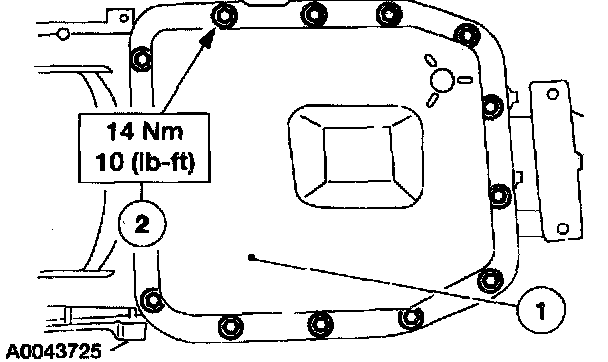 14 Nm
10 (lb-ft)

2

1

A0043725