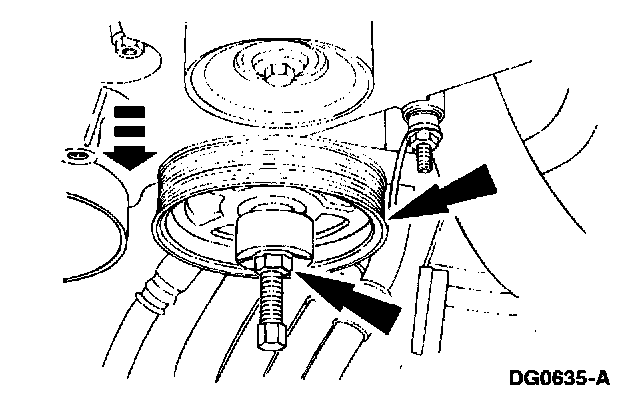 DG0635-A