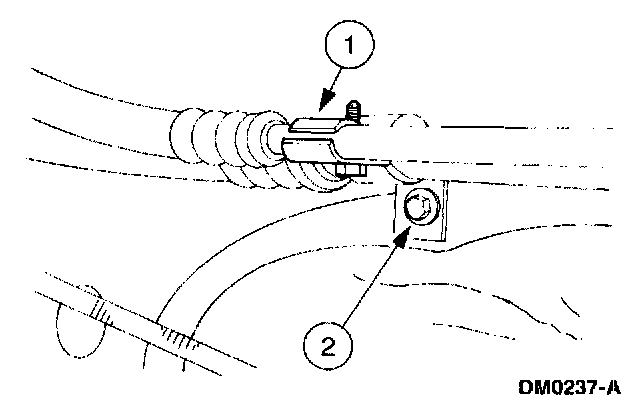 1
2
DM0237-A