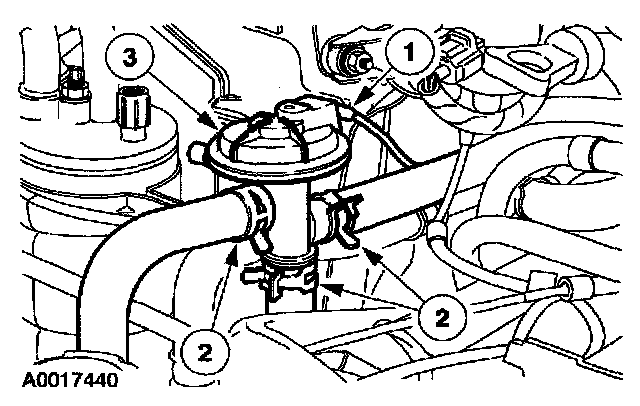 3
1
2
2
A0017440