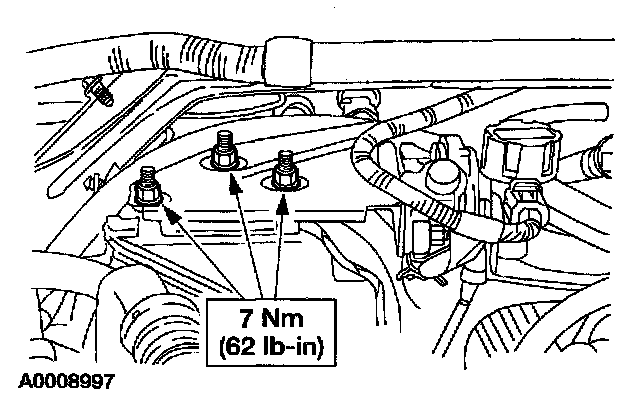 7 Nm
(62 lb-in)

A0008997