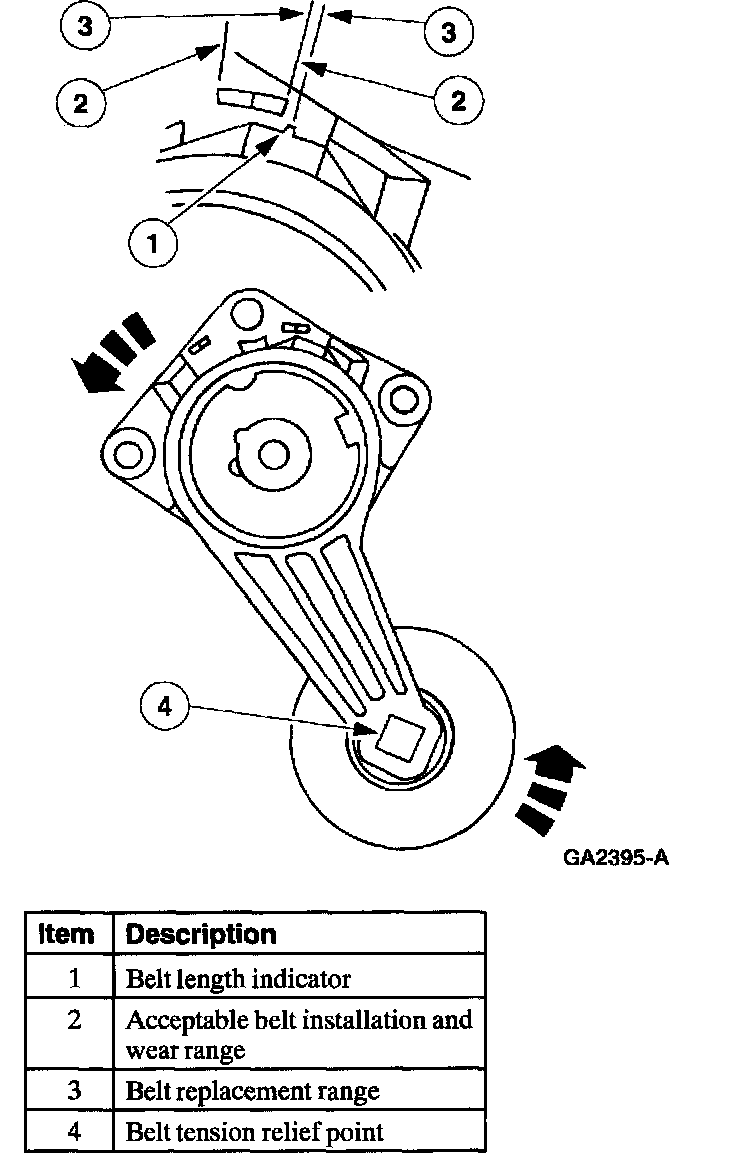 3
3
2
2
1
4
GA2395-A

| Item | Description |
|---|---|
| 1 | Belt length indicator |
| 2 | Acceptable belt installation and wear range |
| 3 | Belt replacement range |
| 4 | Belt tension relief point |