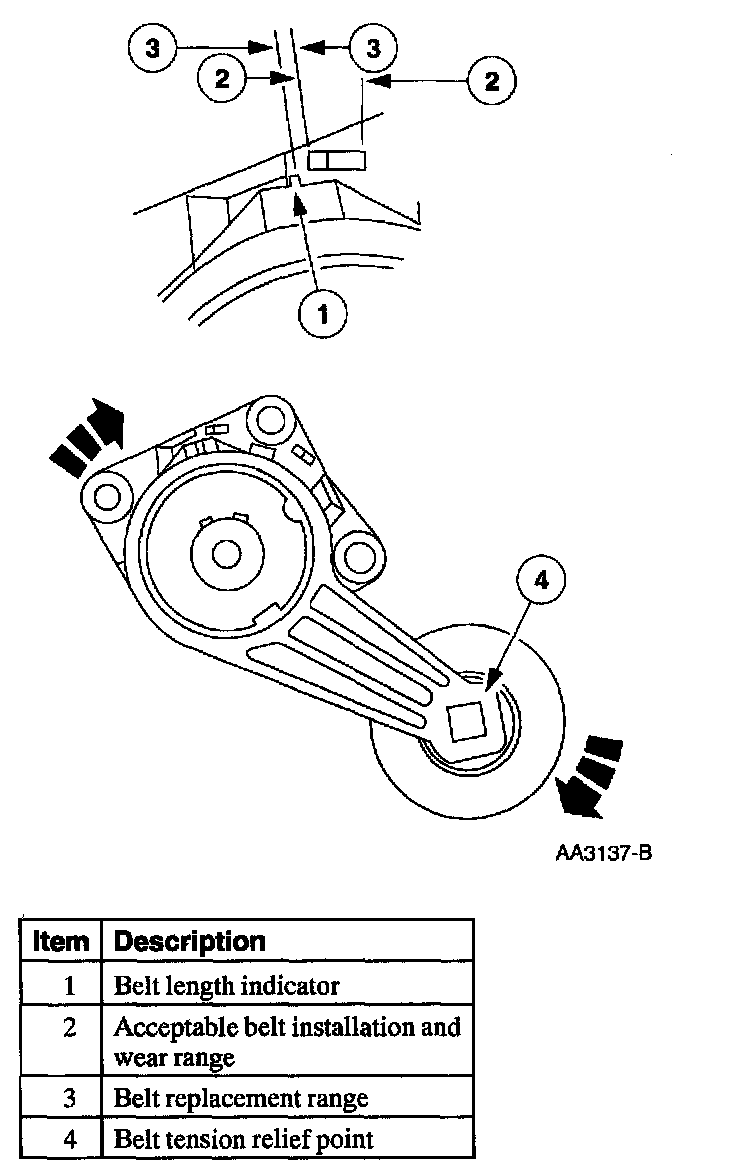 3
3
2
2
1
4
AA3137-B

| Item | Description |
|---|---|
| 1 | Belt length indicator |
| 2 | Acceptable belt installation and wear range |
| 3 | Belt replacement range |
| 4 | Belt tension relief point |