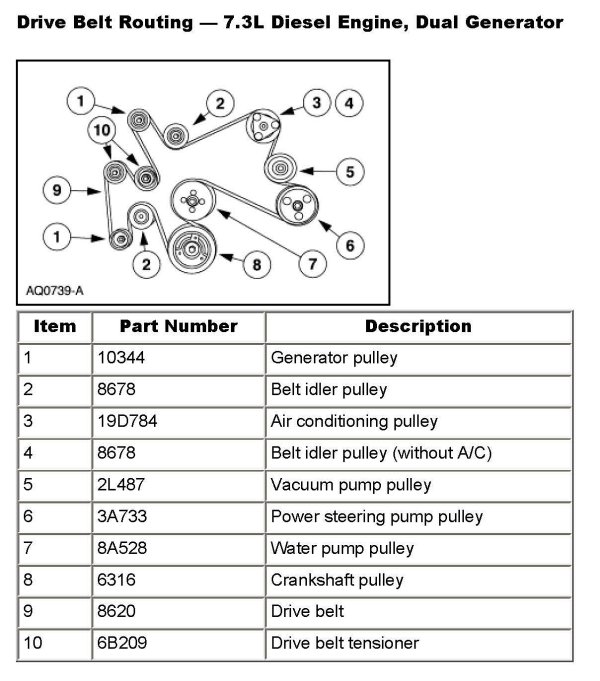 Drive Belt Routing — 7.3L Diesel Engine, Dual Generator

1
2
3
4
10
5
9
1
2
8
7
6
AQ0739-A

| Item | Part Number | Description |
|---|---|---|
| 1 | 10344 | Generator pulley |
| 2 | 8678 | Belt idler pulley |
| 3 | 19D784 | Air conditioning pulley |
| 4 | 8678 | Belt idler pulley (without A/C) |
| 5 | 2L487 | Vacuum pump pulley |
| 6 | 3A733 | Power steering pump pulley |
| 7 | 8A528 | Water pump pulley |
| 8 | 6316 | Crankshaft pulley |
| 9 | 8620 | Drive belt |
| 10 | 6B209 | Drive belt tensioner |