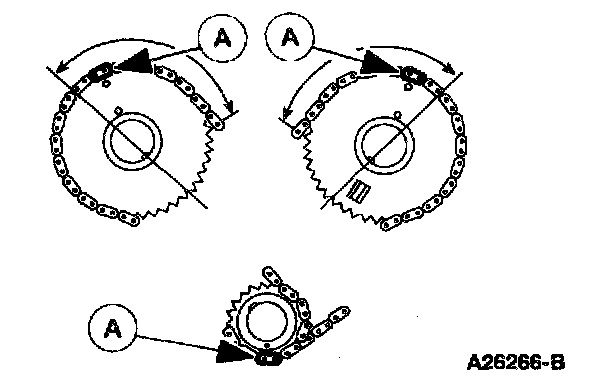 A
A
A
A26266-B