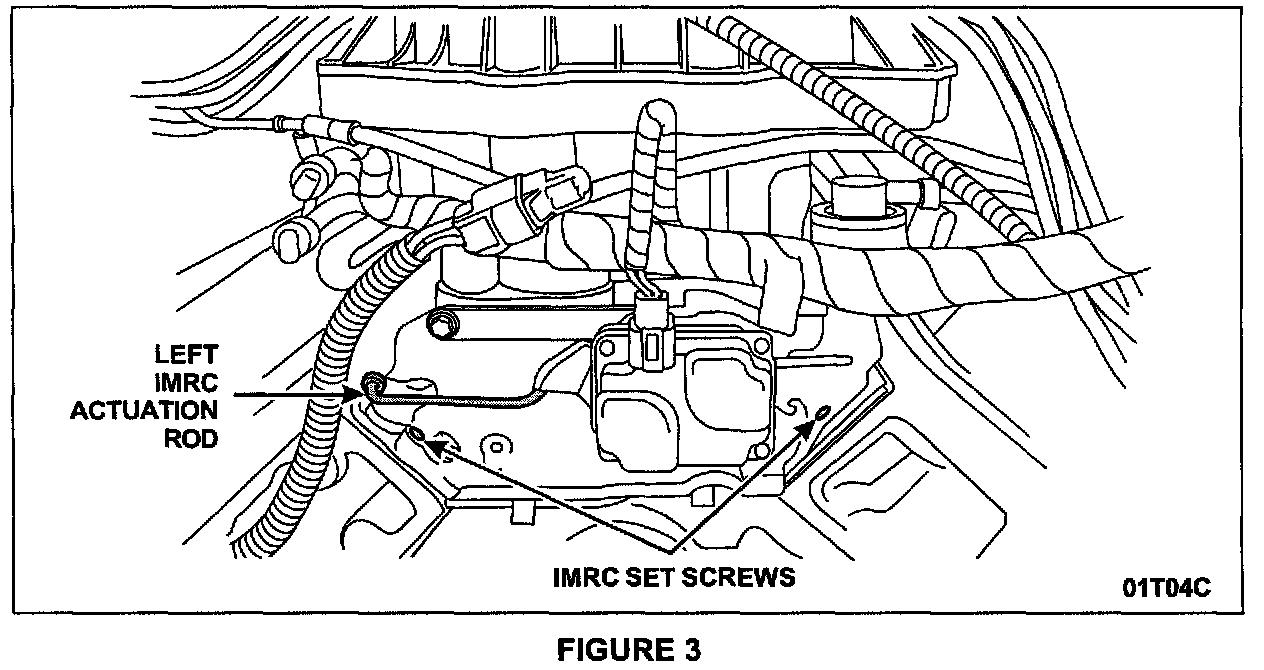 LEFT IMRC ACTUATION ROD

IMRC SET SCREWS

01T04C

FIGURE 3