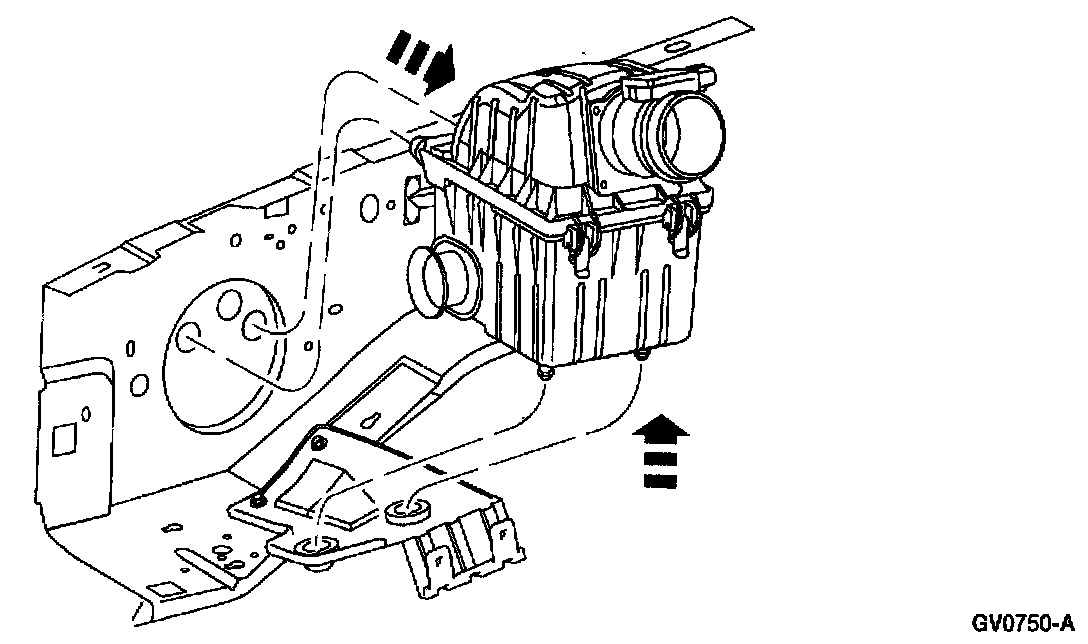 GV0750-A