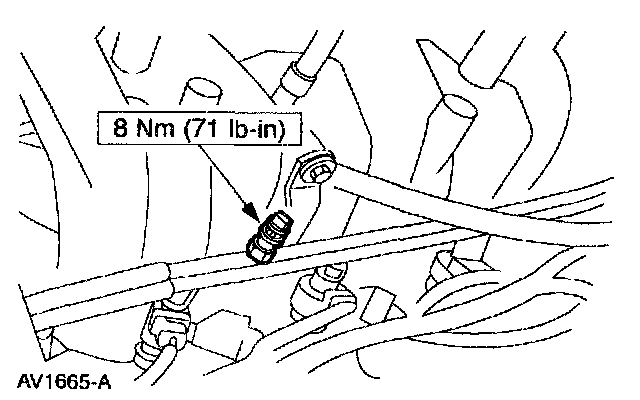 8 Nm (71 lb-in)

AV1665-A