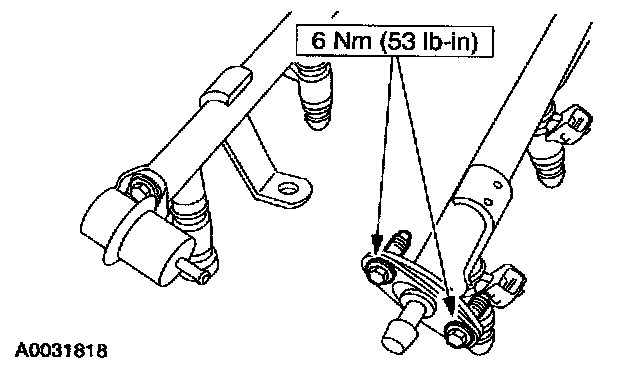 6 Nm (53 lb-in)

A0031818