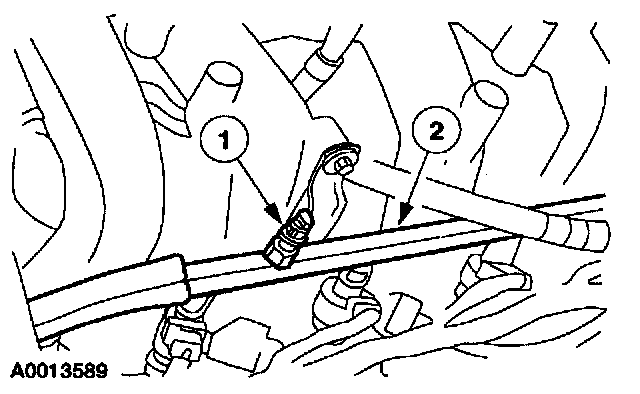 1
2
A0013589