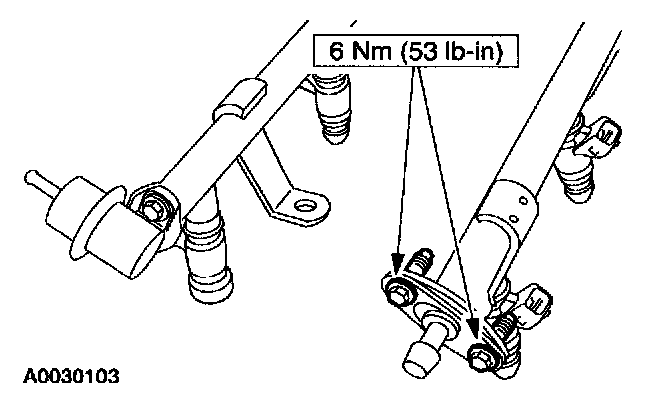 6 Nm (53 lb-in)

A0030103