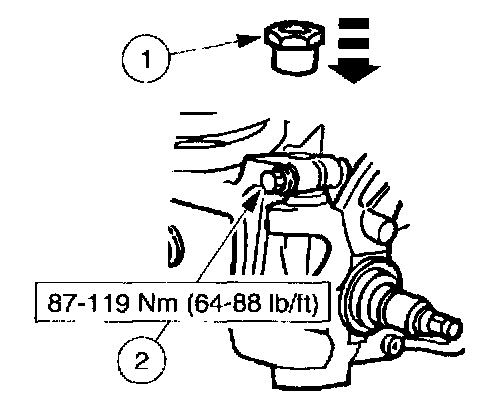 1

87-119 Nm (64-88 lb/ft)

2