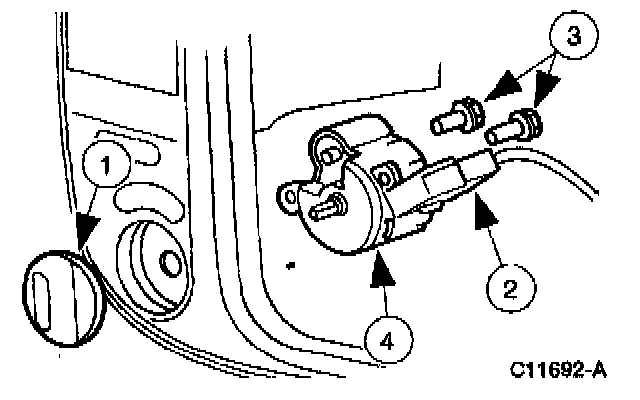 3
1
2
4
C11692-A