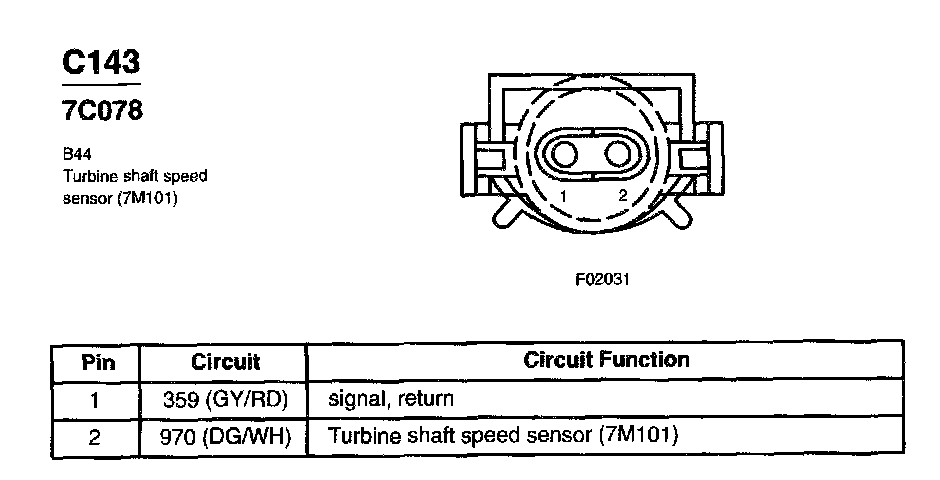 C143

7C078

B44
Turbine shaft speed sensor (7M101)

1 2

F02031

| Pin | Circuit | Circuit Function |
|---|---|---|
| 1 | 359 (GY/RD) | signal, return |
| 2 | 970 (DG/WH) | Turbine shaft speed sensor (7M101) |