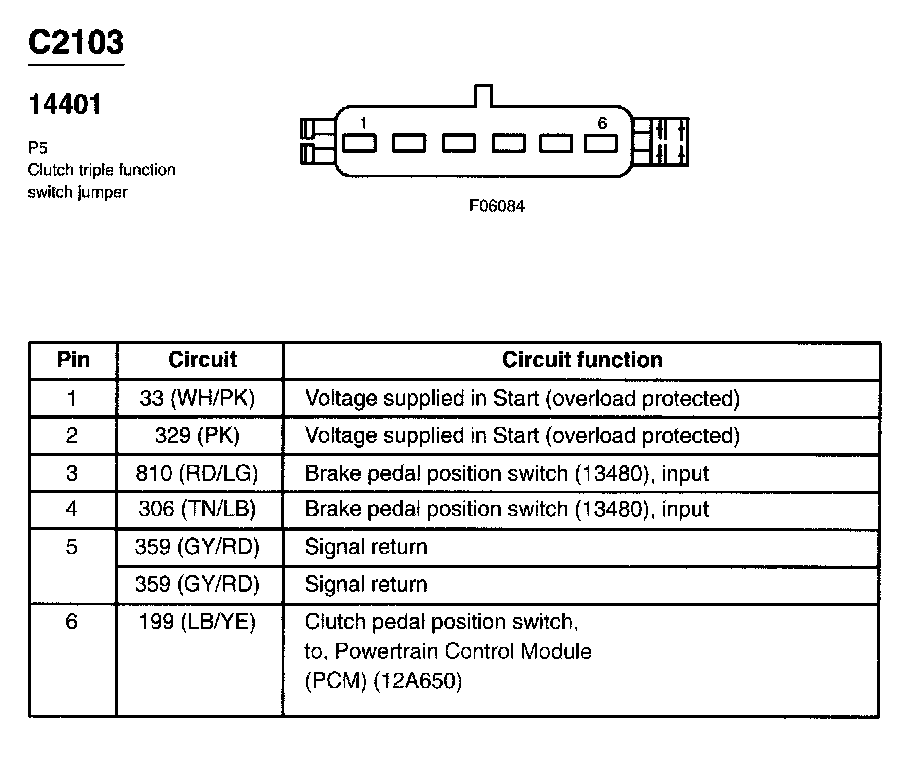 C2103

14401

P5
Clutch triple function switch jumper

1
6

F06084

| Pin | Circuit | Circuit function |
|---|---|---|
| 1 | 33 (WH/PK) | Voltage supplied in Start (overload protected) |
| 2 | 329 (PK) | Voltage supplied in Start (overload protected) |
| 3 | 810 (RD/LG) | Brake pedal position switch (13480), input |
| 4 | 306 (TN/LB) | Brake pedal position switch (13480), input |
| 5 | 359 (GY/RD) | Signal return |
|  | 359 (GY/RD) | Signal return |
| 6 | 199 (LB/YE) | Clutch pedal position switch, to, Powertrain Control Module (PCM) (12A650) |