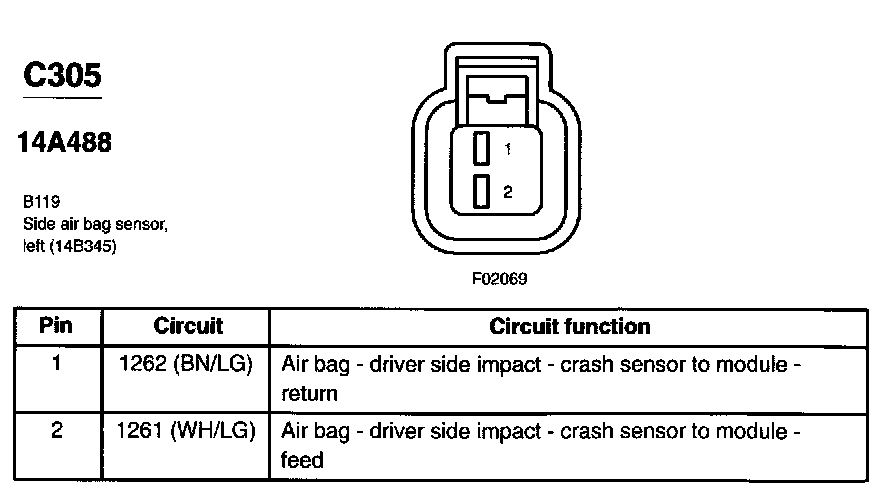 C305

14A488

B119
Side air bag sensor, left (14B345)

1
2

F02069

| Pin | Circuit | Circuit function |
|---|---|---|
| 1 | 1262 (BN/LG) | Air bag - driver side impact - crash sensor to module - return |
| 2 | 1261 (WH/LG) | Air bag - driver side impact - crash sensor to module - feed |