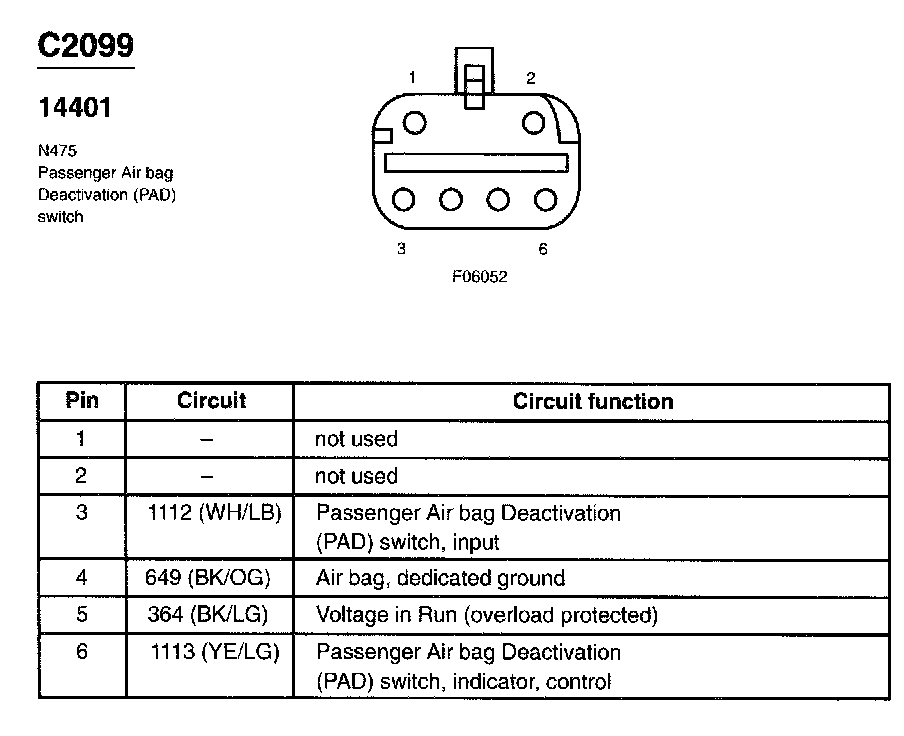 C2099

14401

N475
Passenger Air bag
Deactivation (PAD)
switch

1
2
3
6
F06052

| Pin | Circuit | Circuit function |
|---|---|---|
| 1 | – | not used |
| 2 | – | not used |
| 3 | 1112 (WH/LB) | Passenger Air bag Deactivation (PAD) switch, input |
| 4 | 649 (BK/OG) | Air bag, dedicated ground |
| 5 | 364 (BK/LG) | Voltage in Run (overload protected) |
| 6 | 1113 (YE/LG) | Passenger Air bag Deactivation (PAD) switch, indicator, control |