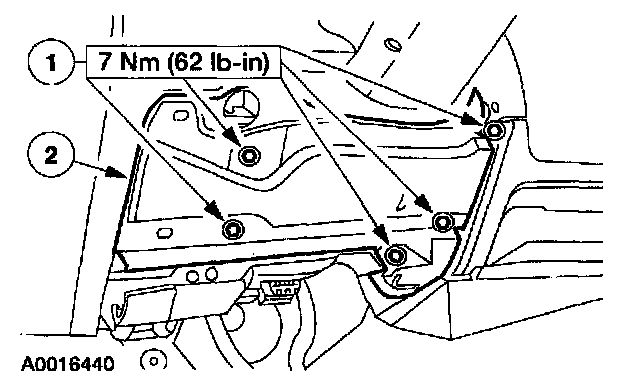 1
7 Nm (62 lb-in)
2
A0016440