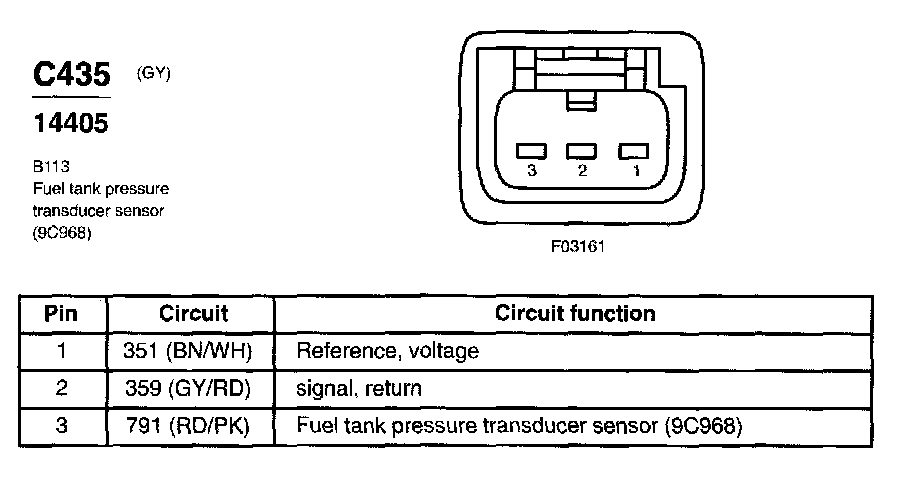 C435 (GY)

14405

B113
Fuel tank pressure transducer sensor (9C968)

3 2 1

F03161

| Pin | Circuit | Circuit function |
|---|---|---|
| 1 | 351 (BN/WH) | Reference, voltage |
| 2 | 359 (GY/RD) | signal, return |
| 3 | 791 (RD/PK) | Fuel tank pressure transducer sensor (9C968) |