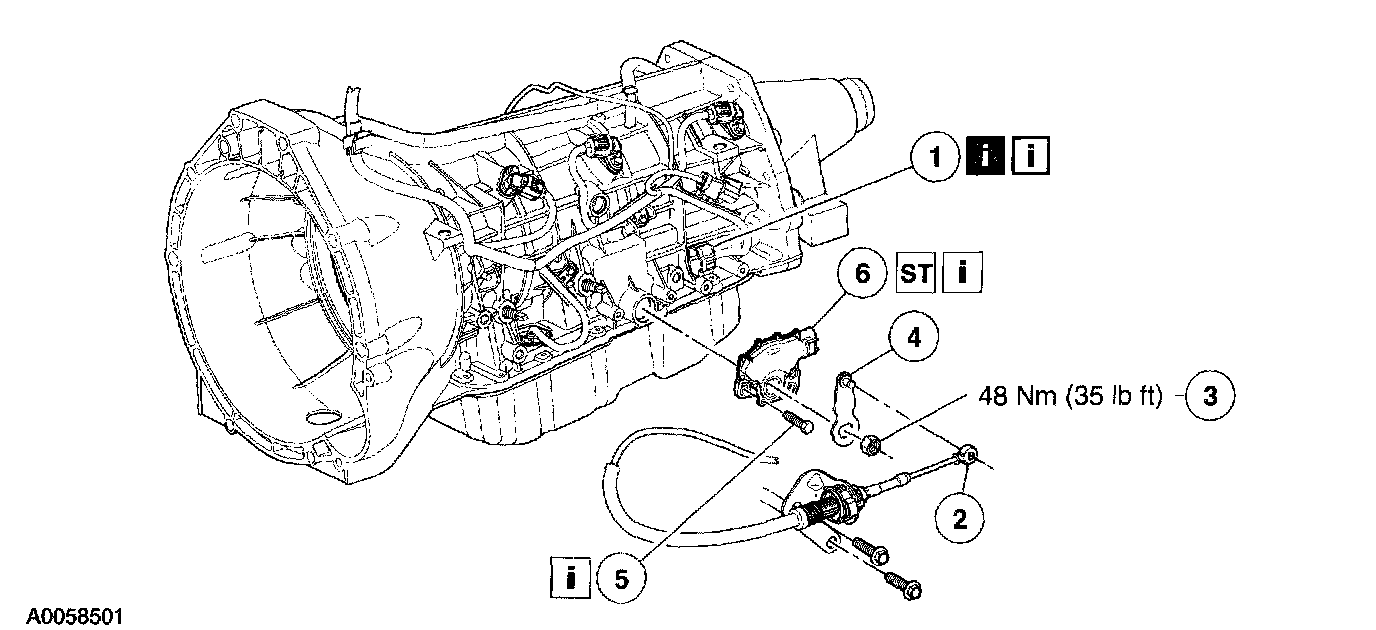 1 i i

6 ST i

4

48 Nm (35 lb ft) 3

2

i 5

A0058501