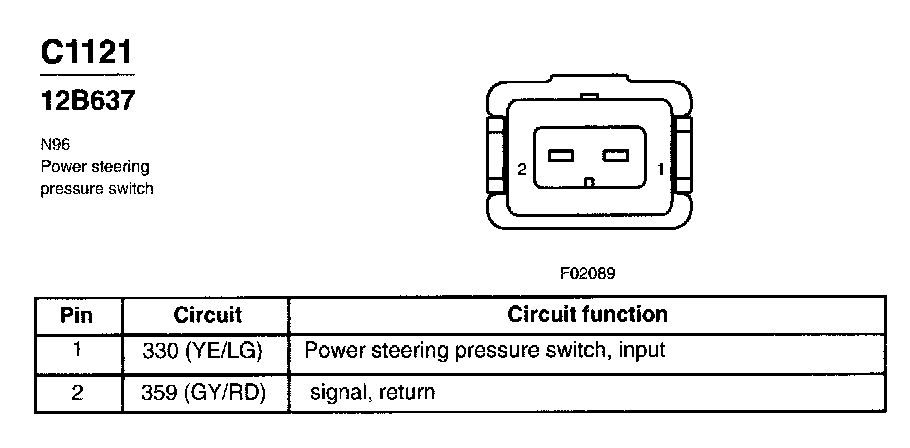 C1121

12B637

N96
Power steering
pressure switch

2 1

F02089

| Pin | Circuit | Circuit function |
|---|---|---|
| 1 | 330 (YE/LG) | Power steering pressure switch, input |
| 2 | 359 (GY/RD) | signal, return |