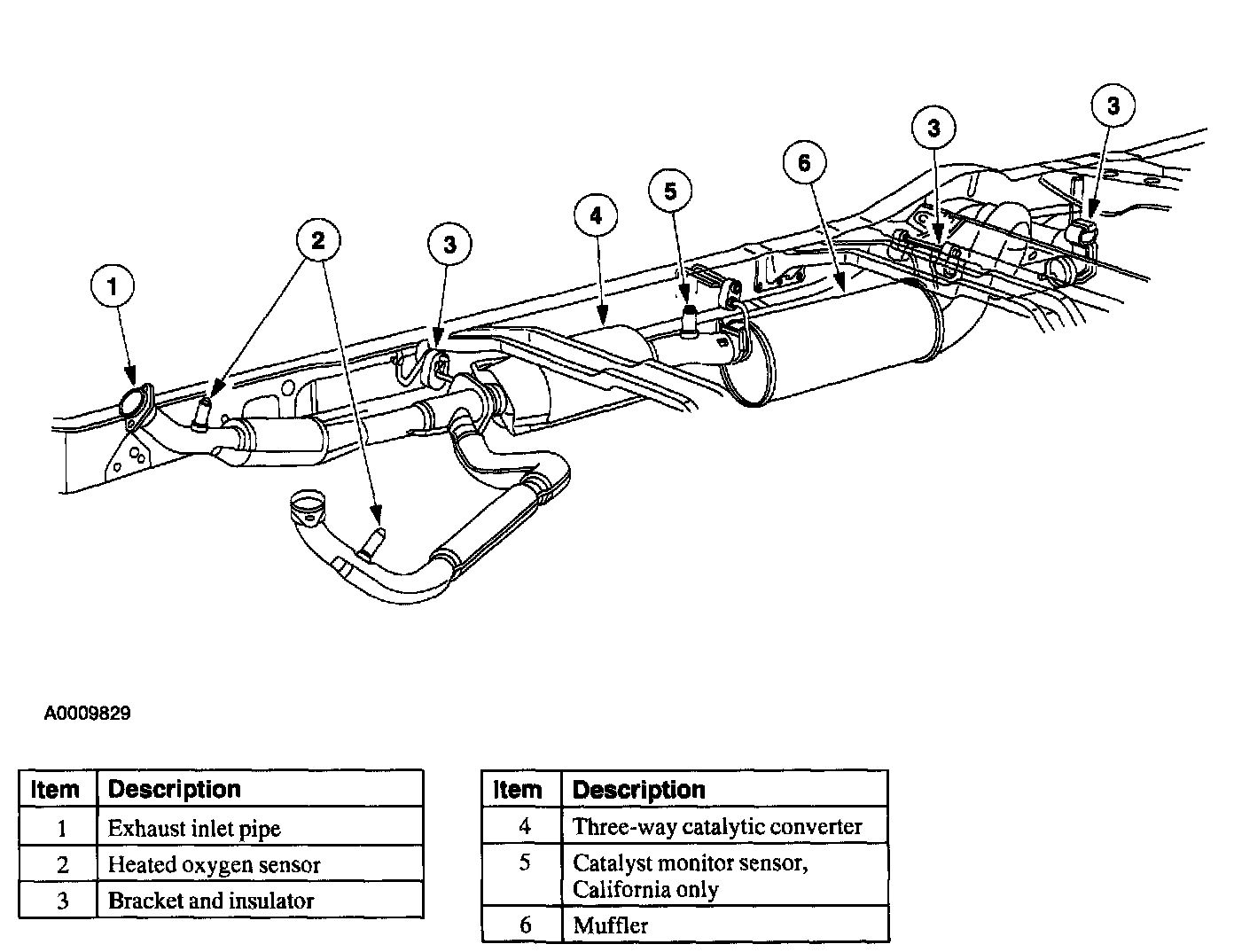 1
2
3
4
5
6
3
3

A0009829

| Item | Description |
|---|---|
| 1 | Exhaust inlet pipe |
| 2 | Heated oxygen sensor |
| 3 | Bracket and insulator |

| Item | Description |
|---|---|
| 4 | Three-way catalytic converter |
| 5 | Catalyst monitor sensor, California only |
| 6 | Muffler |