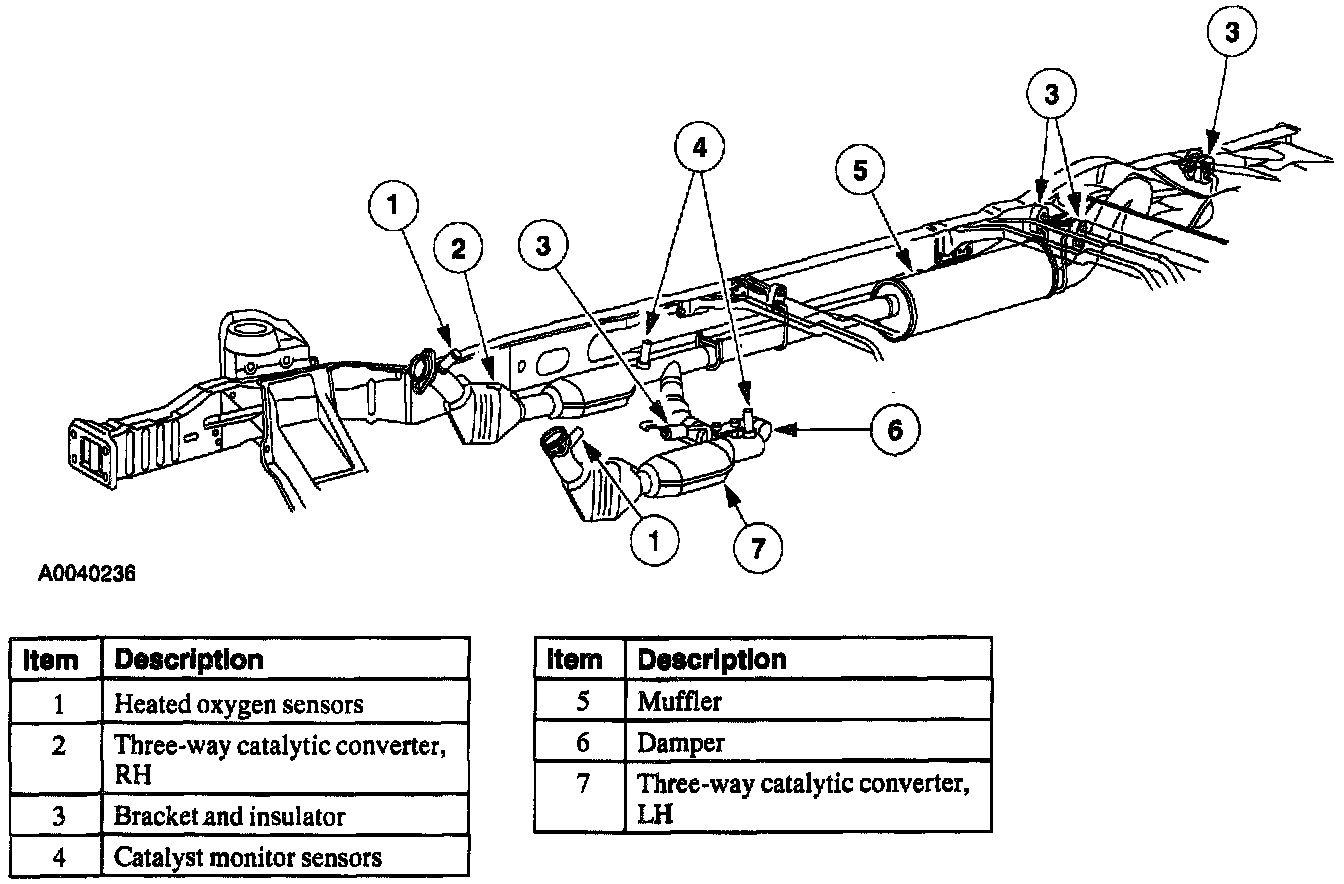 3

3

4

5

1

2

3

6

1

7

A0040236

| Item | Description |
|---|---|
| 1 | Heated oxygen sensors |
| 2 | Three-way catalytic converter, RH |
| 3 | Bracket and insulator |
| 4 | Catalyst monitor sensors |

| Item | Description |
|---|---|
| 5 | Muffler |
| 6 | Damper |
| 7 | Three-way catalytic converter, LH |