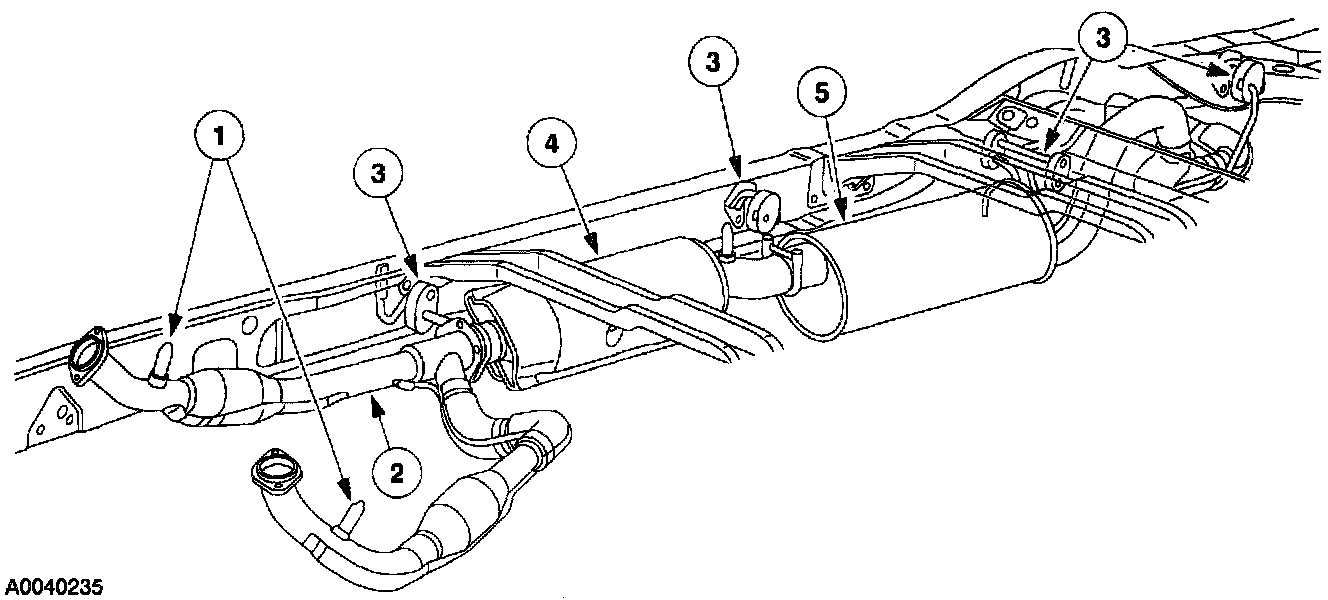 1
3
4
3
5
3
2
A0040235