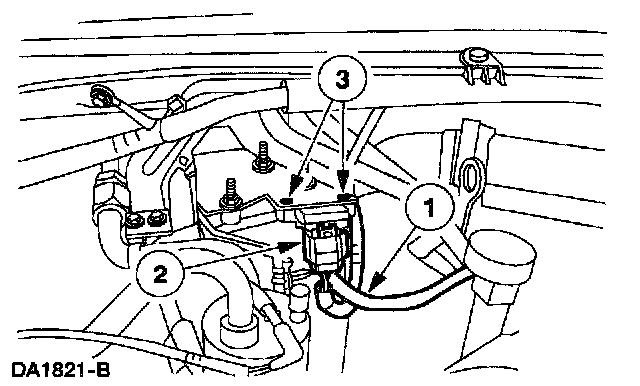 3
1
2
DA1821-B