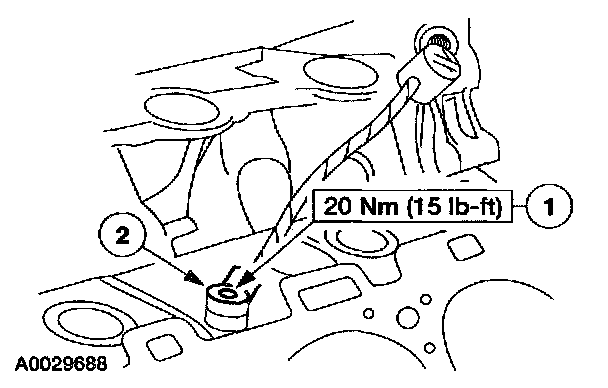 20 Nm (15 lb-ft)

1

2

A0029688