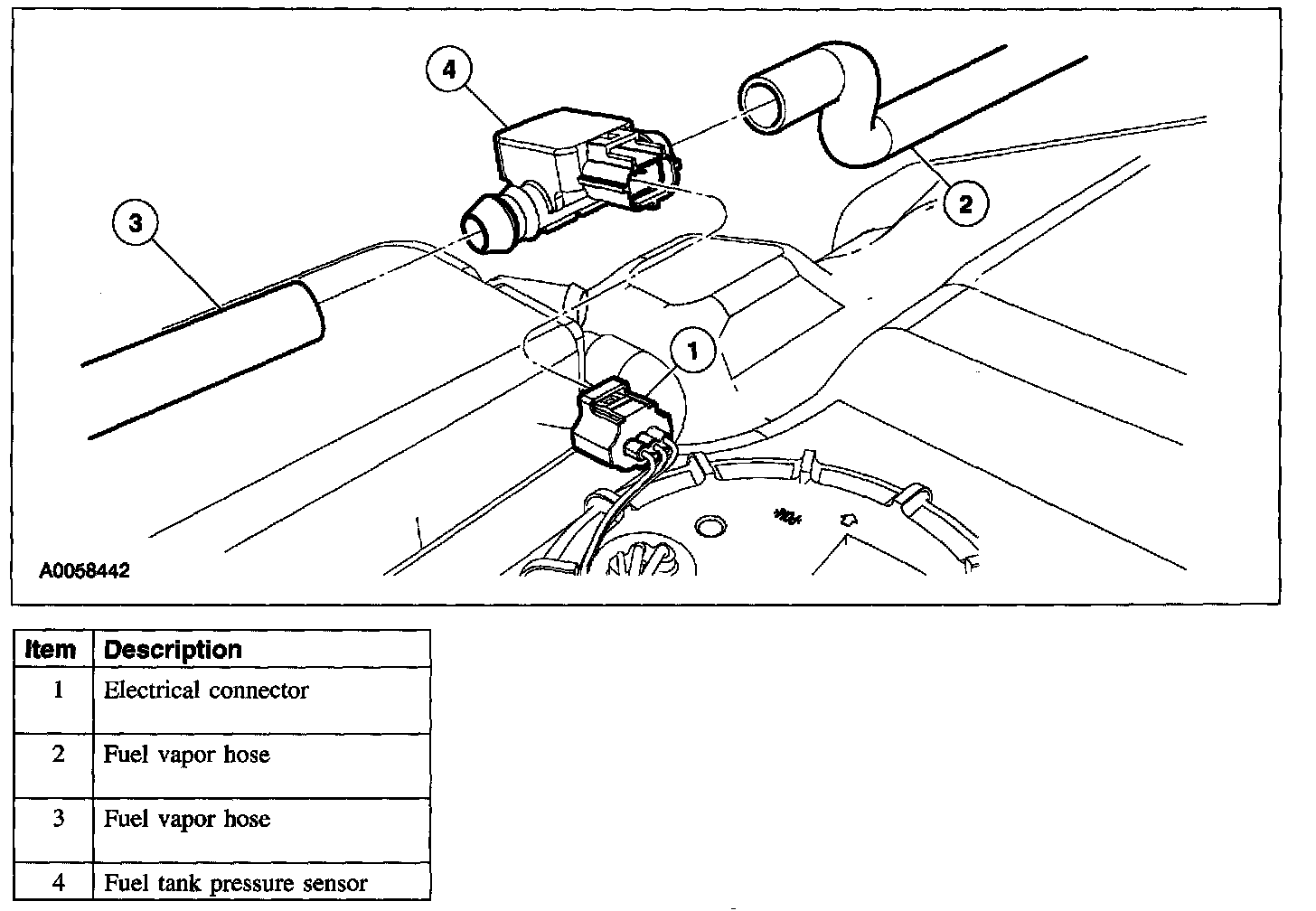 4

2

3

1

A0058442

| Item | Description |
|---|---|
| 1 | Electrical connector |
| 2 | Fuel vapor hose |
| 3 | Fuel vapor hose |
| 4 | Fuel tank pressure sensor |